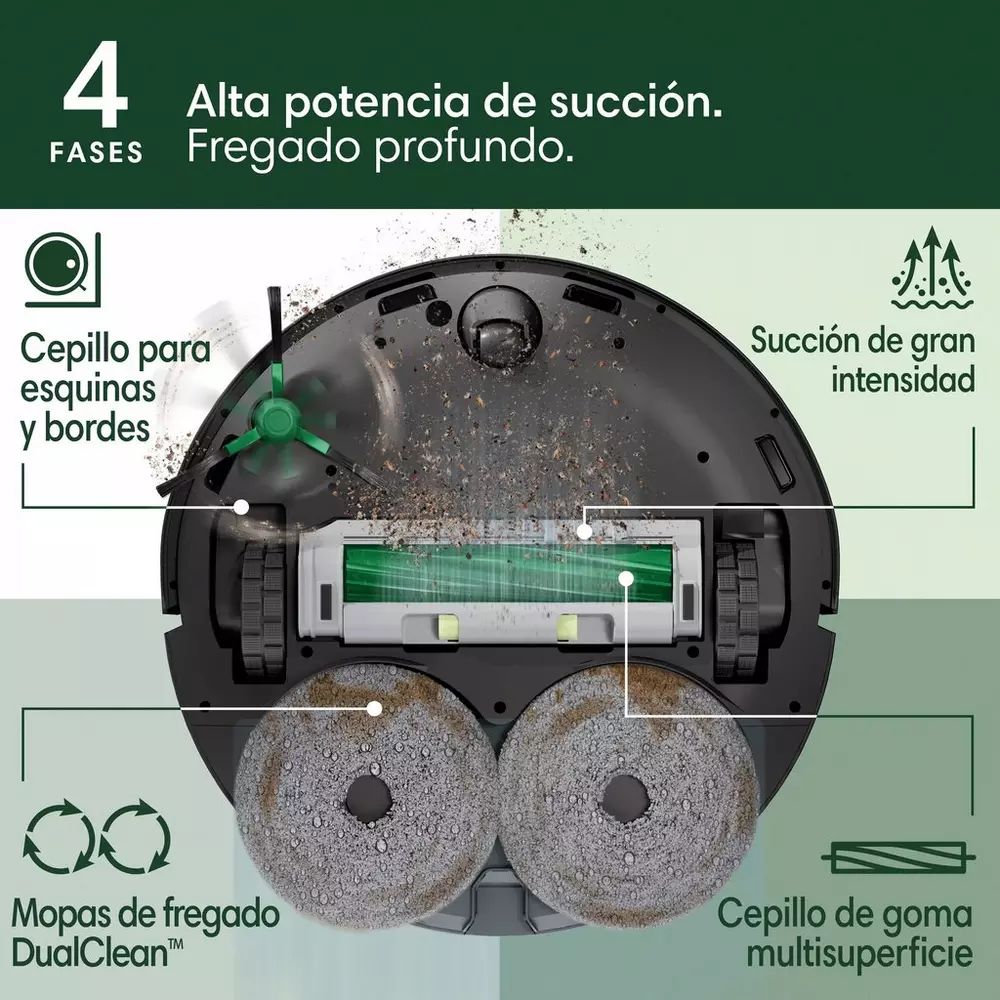 4
FASES
Alta potencia de succión.
Fregado profundo.

Cepillo para esquinas y bordes

Succión de gran intensidad

Mopas de fregado DualClean™

Cepillo de goma multisuperficie