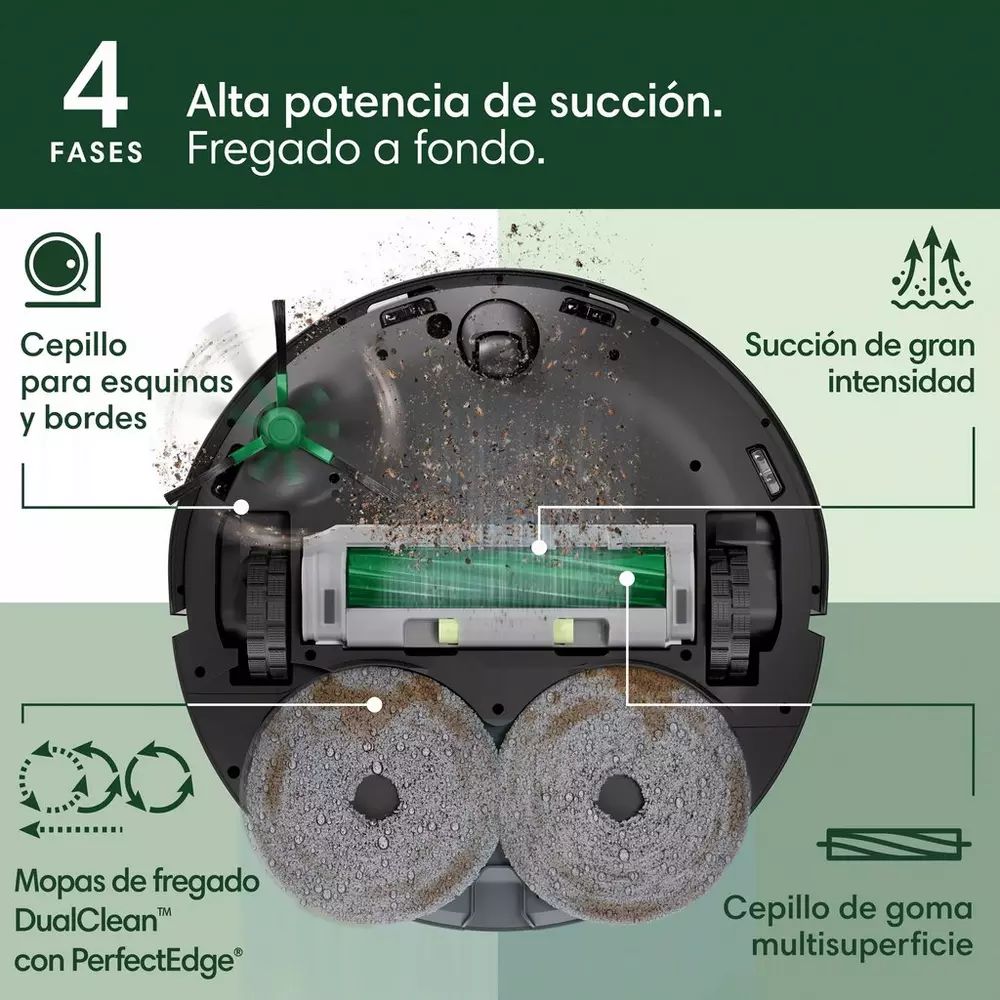 4 FASES

Alta potencia de succión.
Fregado a fondo.

Cepillo para esquinas y bordes

Succión de gran intensidad

Mopas de fregado DualClean™ con PerfectEdge®

Cepillo de goma multisuperficie